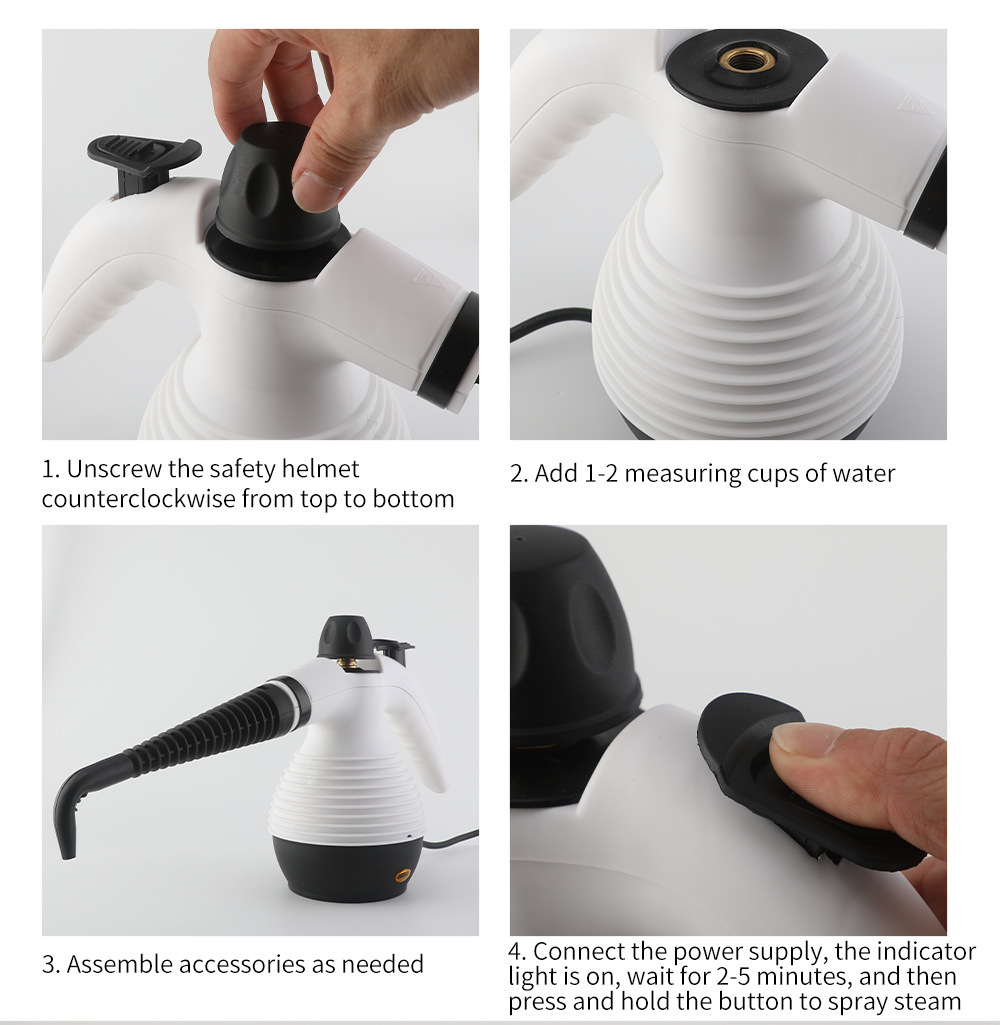 1. Unscrew the safety helmet counterclockwise from top to bottom

2. Add 1-2 measuring cups of water

3. Assemble accessories as needed

4. Connect the power supply, the indicator light is on, wait for 2-5 minutes, and then press and hold the button to spray steam