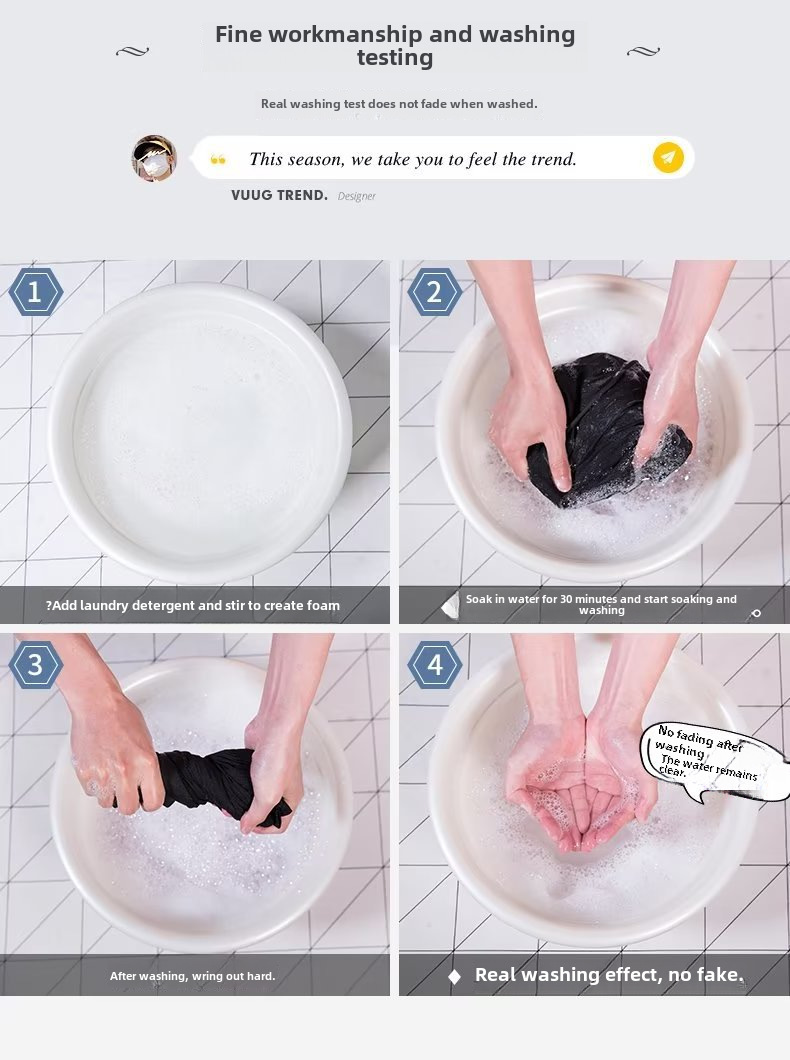 Fine workmanship and washing testing

Real washing test does not fade when washed.

This season, we take you to feel the trend.

VUUG TREND. Designer

1

?Add laundry detergent and stir to create foam

2

Soak in water for 30 minutes and start soaking and washing

3

After washing, wring out hard.

4

No fading after washing. The water remains clear.

Real washing effect, no fake.