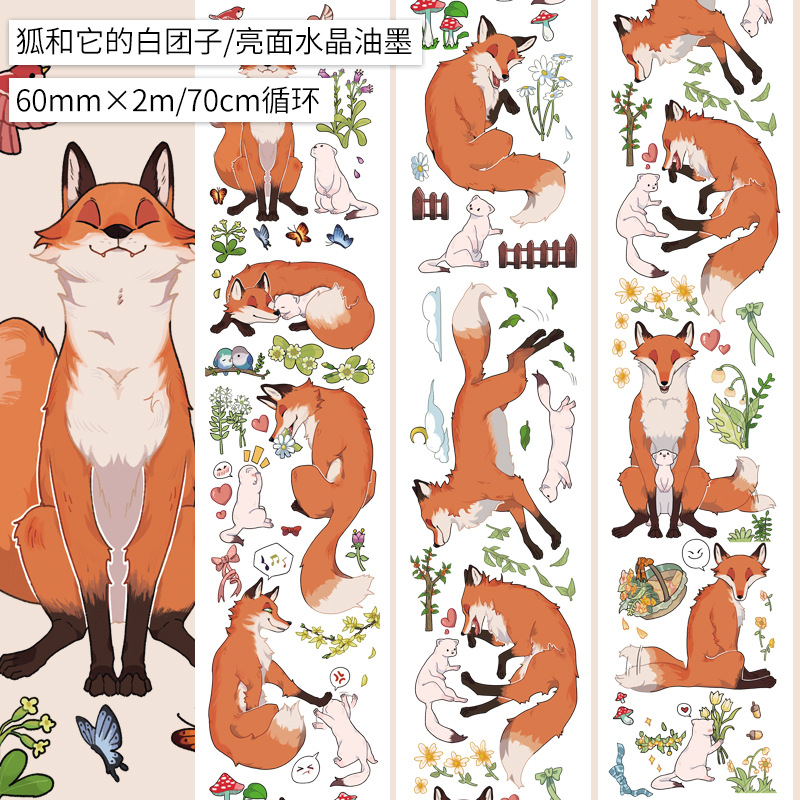 狐和它的白团子/亮面水晶油墨

60mm×2m/70cm循环