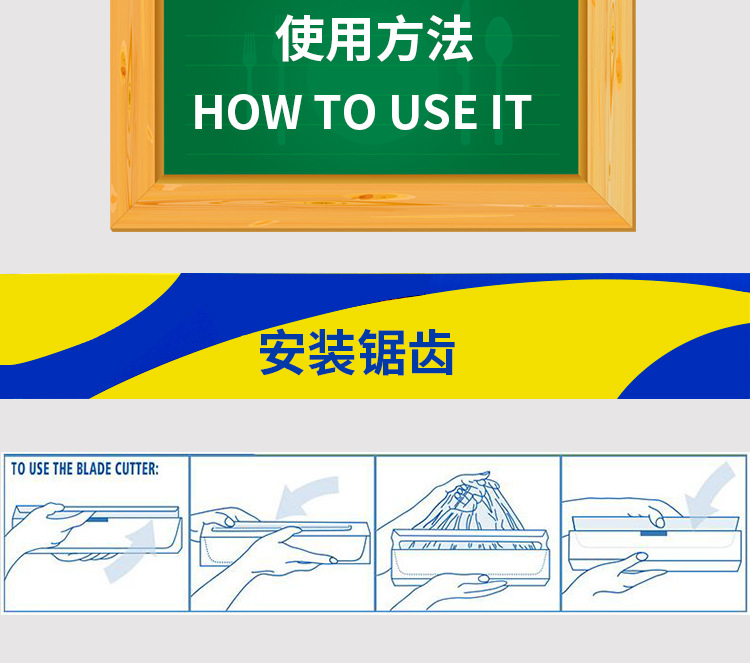 使用方法
HOW TO USE IT

安装锯齿

TO USE THE BLADE CUTTER: