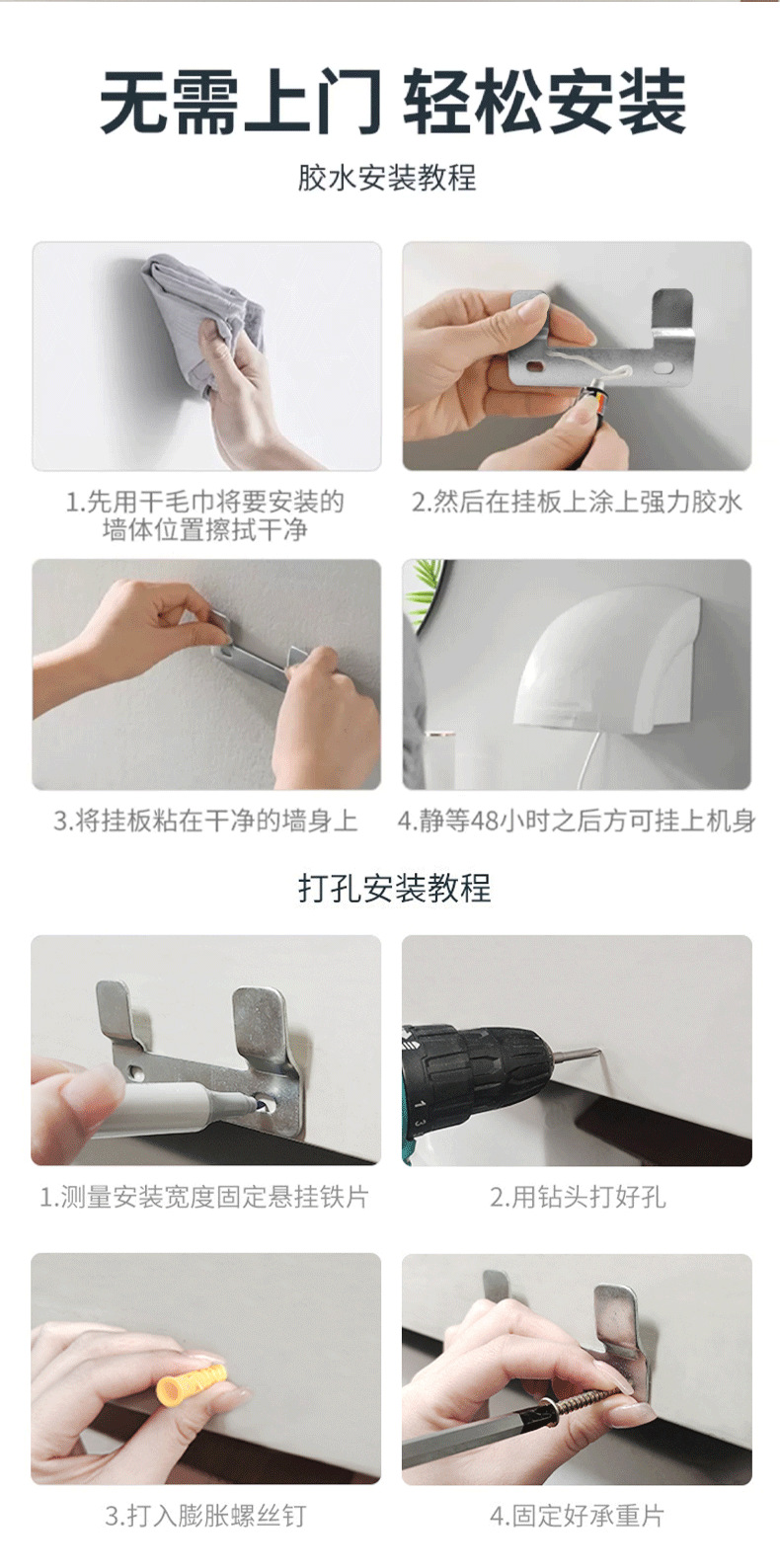 无需上门 轻松安装

胶水安装教程

1.先用干毛巾将要安装的墙体位置擦拭干净

2.然后在挂板上涂上强力胶水

3.将挂板粘在干净的墙身上

4.静等48小时之后方可挂上机身

打孔安装教程

1.测量安装宽度固定悬挂铁片

2.用钻头打好孔

3.打入膨胀螺丝钉

4.固定好承重片