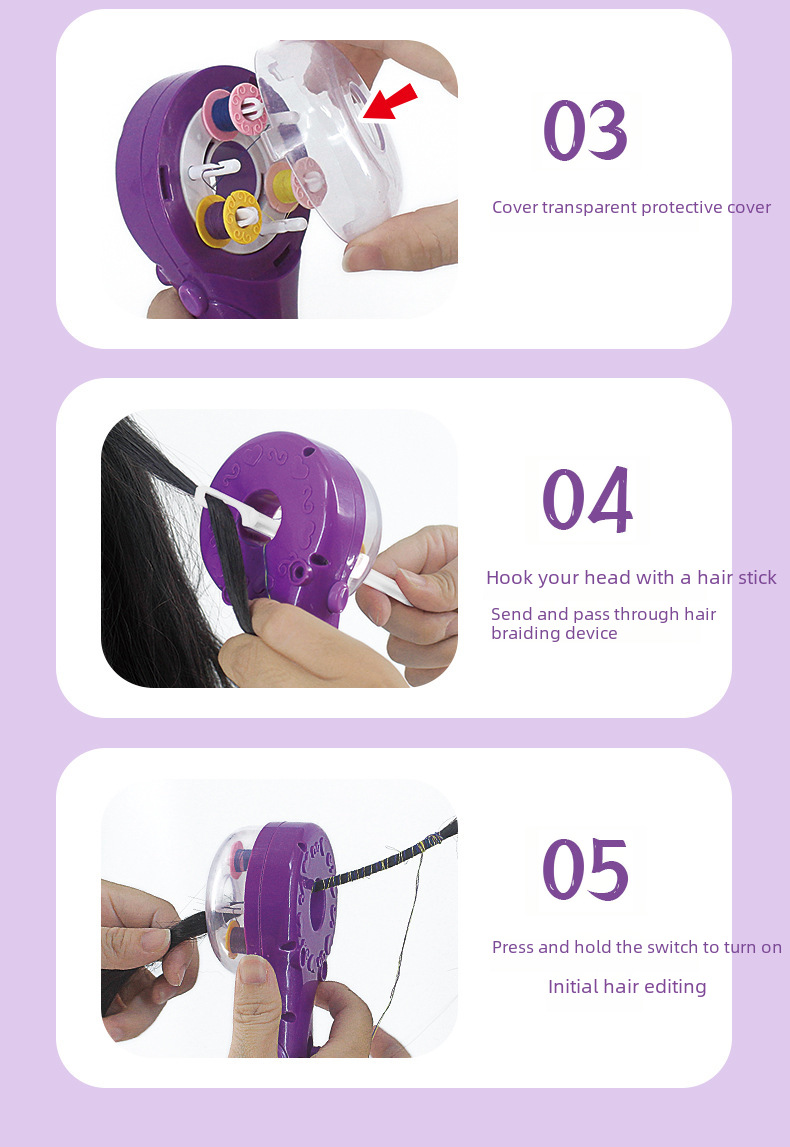 03

Cover transparent protective cover

04

Hook your head with a hair stick

Send and pass through hair braiding device

05

Press and hold the switch to turn on

Initial hair editing