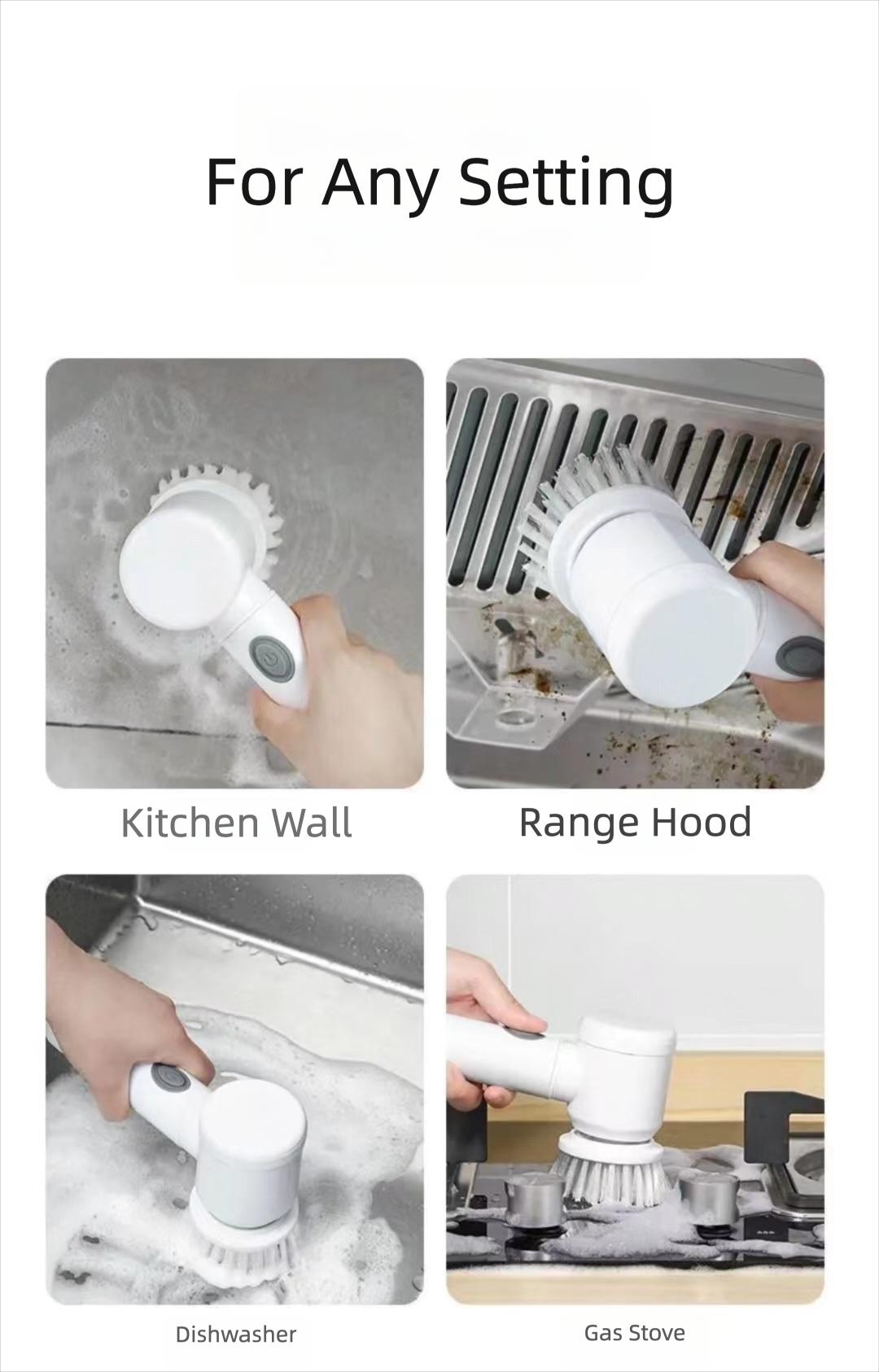 For Any Setting

Kitchen Wall

Range Hood

Dishwasher

Gas Stove